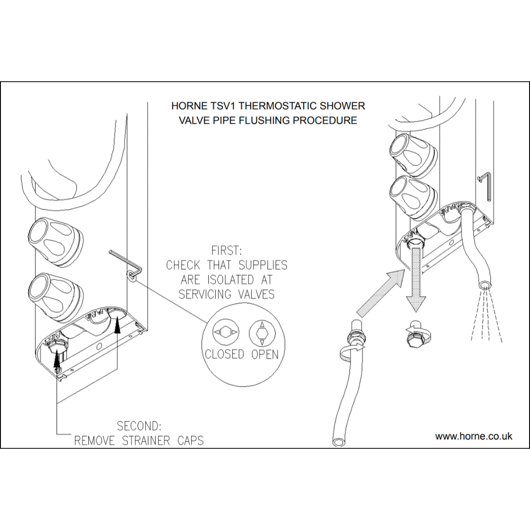 HORNE TSV1 THERMOSTATIC SHOWER VALVE PIPE FLUSHING PROCEDURE

FIRST:
CHECK THAT SUPPLIES ARE ISOLATED AT SERVICING VALVES

CLOSED OPEN

SECOND:
REMOVE STRAINER CAPS

www.horne.co.uk