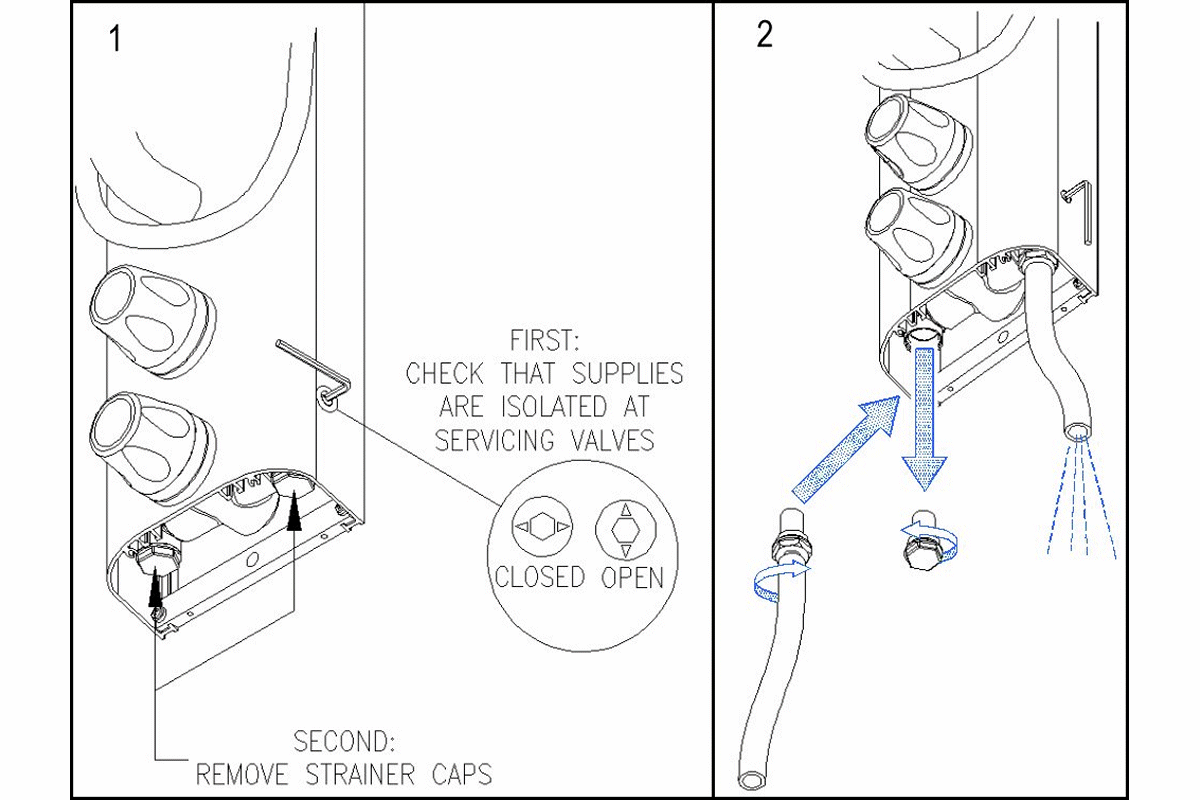 1

FIRST:
CHECK THAT SUPPLIES ARE ISOLATED AT SERVICING VALVES

CLOSED OPEN

SECOND:
REMOVE STRAINER CAPS

2